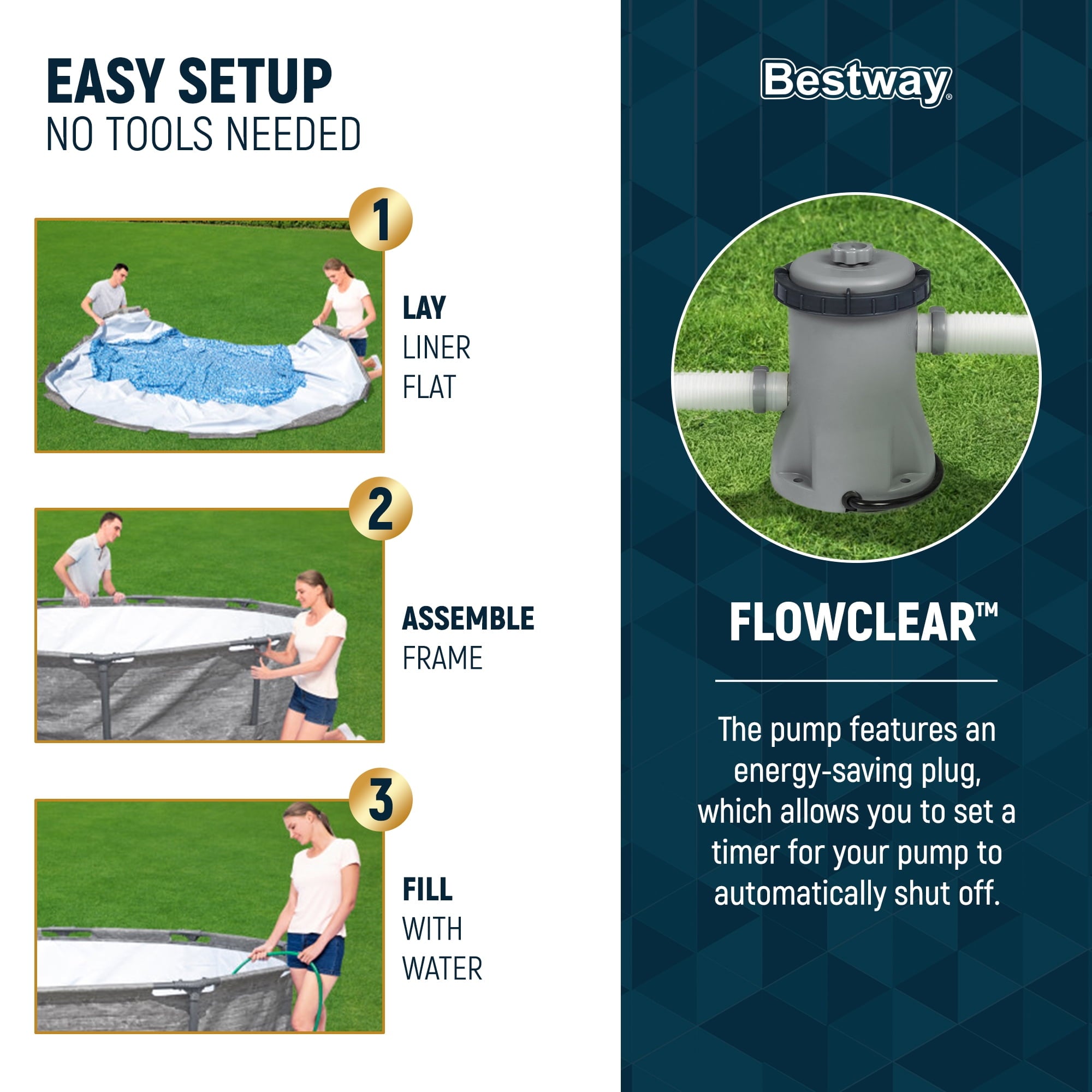 EASY SETUP
NO TOOLS NEEDED

1

LAY
LINER
FLAT

2

ASSEMBLE
FRAME

3

FILL
WITH
WATER

Bestway®

FLOWCLEAR™

The pump features an energy-saving plug, which allows you to set a timer for your pump to automatically shut off.